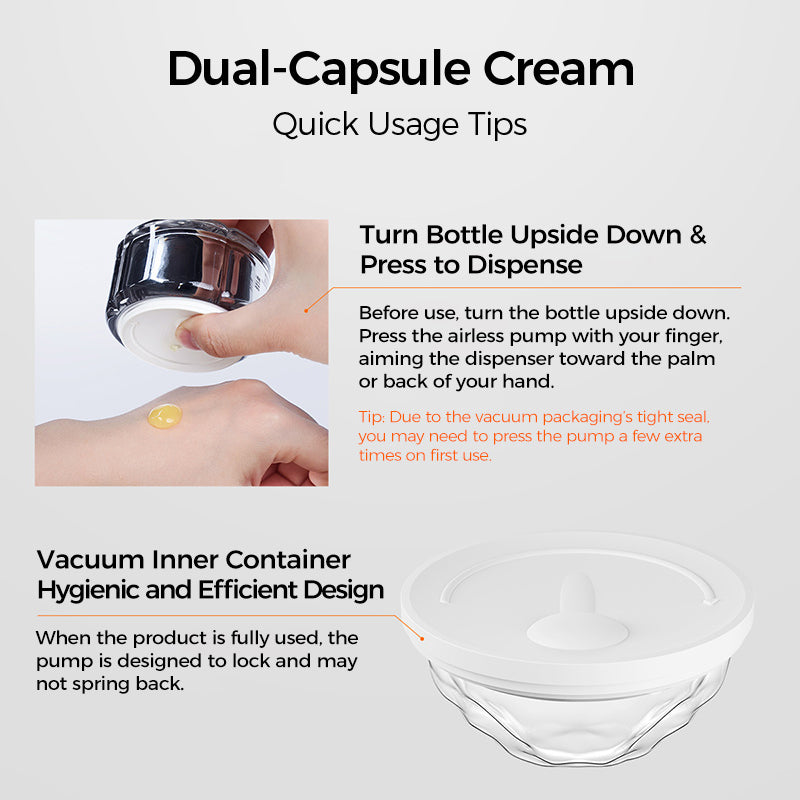 Dual-Capsule Cream
Quick Usage Tips

Turn Bottle Upside Down & Press to Dispense

Before use, turn the bottle upside down. Press the airless pump with your finger, aiming the dispenser toward the palm or back of your hand.

Tip: Due to the vacuum packaging's tight seal, you may need to press the pump a few extra times on first use.

Vacuum Inner Container Hygienic and Efficient Design

When the product is fully used, the pump is designed to lock and may not spring back.